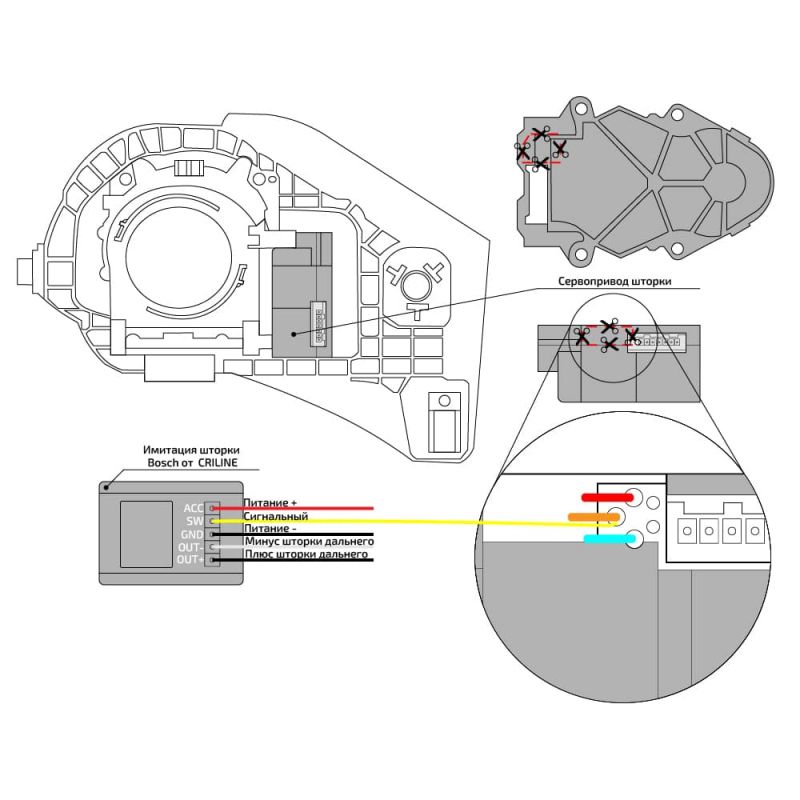 Сервопривод шторки

Имитация шторки
Bosch от CRILINE

ACC
SW
GND
OUT-
OUT+

Питание +
Сигнальный
Питание -
Минус шторки дальнего
Плюс шторки дальнего