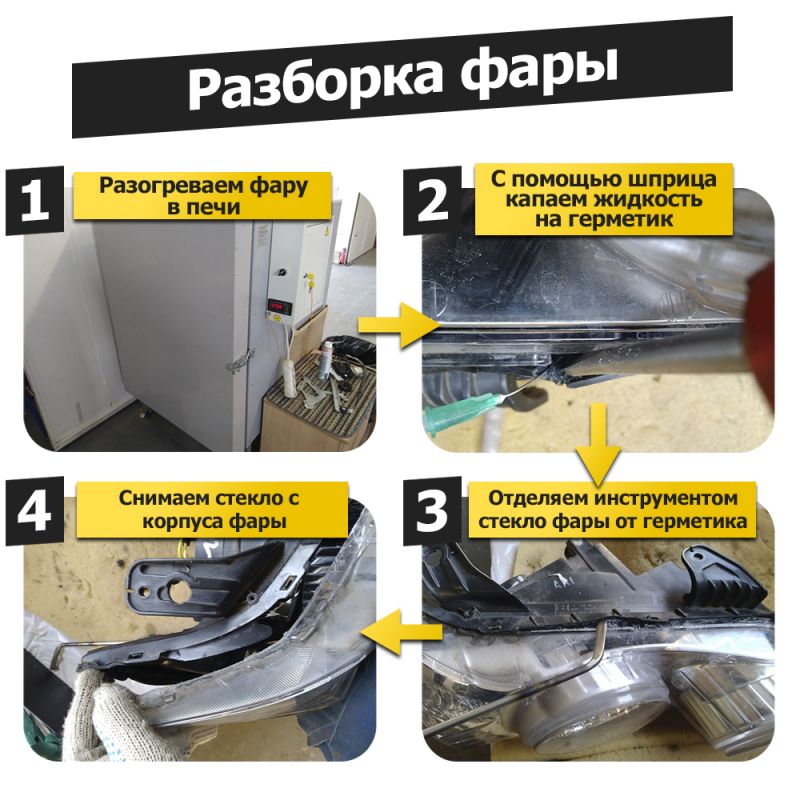 Разборка фары

1
Разогреваем фару в печи

2
С помощью шприца капаем жидкость на герметик

3
Отделяем инструментом стекло фары от герметика

4
Снимаем стекло с корпуса фары